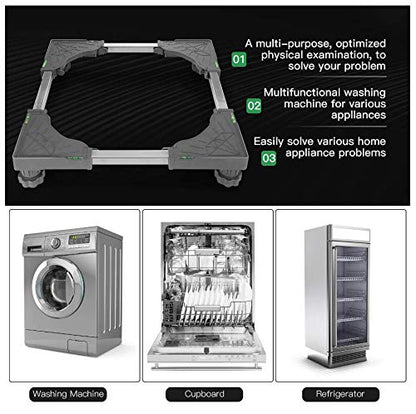 01 A multi-purpose, optimized physical examination, to solve your problem

02 Multifunctional washing machine for various appliances

03 Easily solve various home appliance problems

Washing Machine

Cupboard

Refrigerator