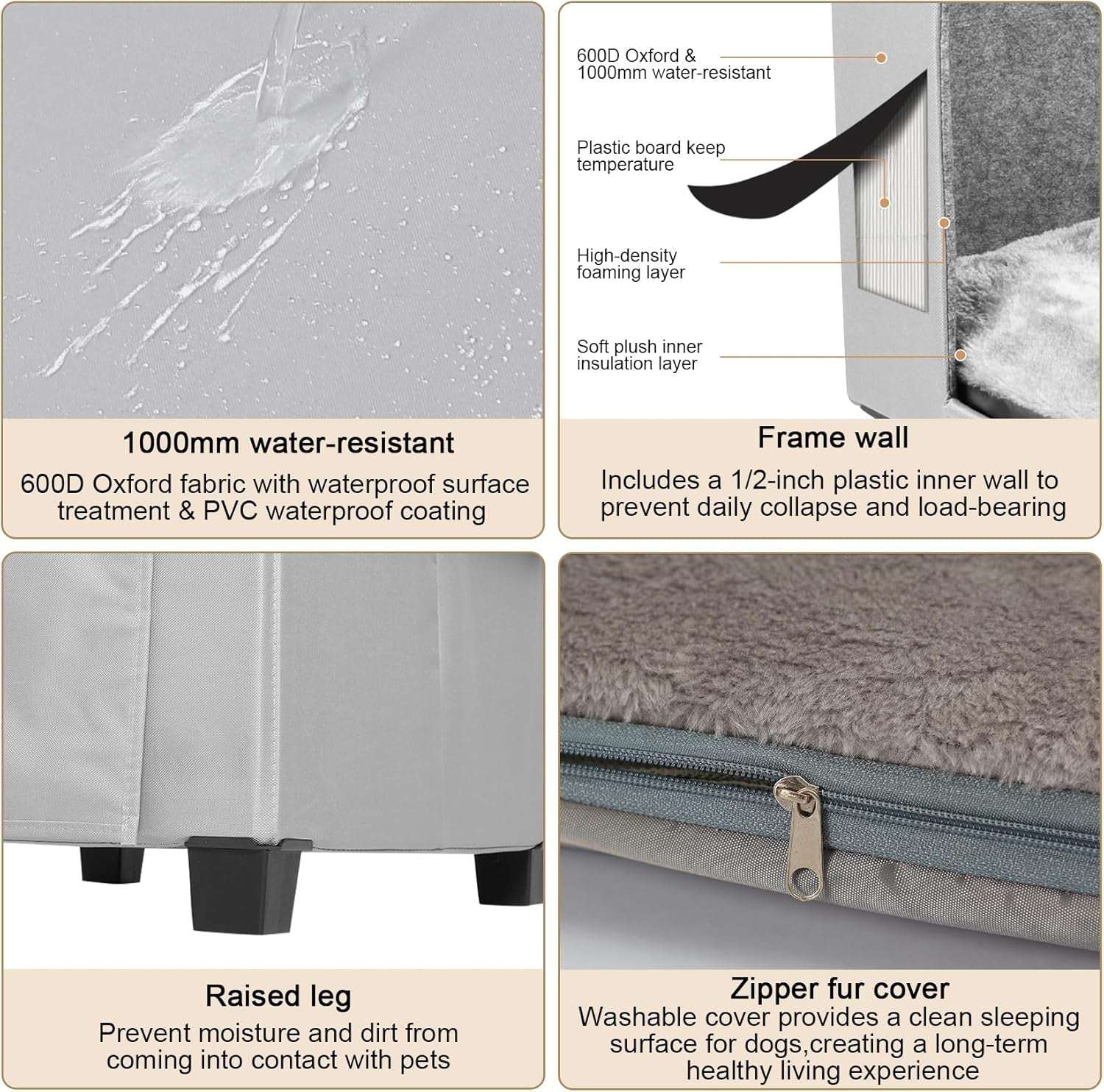 1000mm water-resistant

600D Oxford fabric with waterproof surface treatment & PVC waterproof coating

600D Oxford & 1000mm water-resistant

Plastic board keep temperature

High-density foaming layer

Soft plush inner insulation layer

Frame wall

Includes a 1/2-inch plastic inner wall to prevent daily collapse and load-bearing

Raised leg

Prevent moisture and dirt from coming into contact with pets

Zipper fur cover

Washable cover provides a clean sleeping surface for dogs,creating a long-term healthy living experience