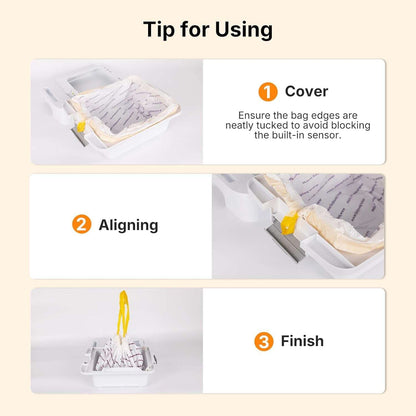 Tip for Using

1 Cover

Ensure the bag edges are neatly tucked to avoid blocking the built-in sensor.

2 Aligning

3 Finish