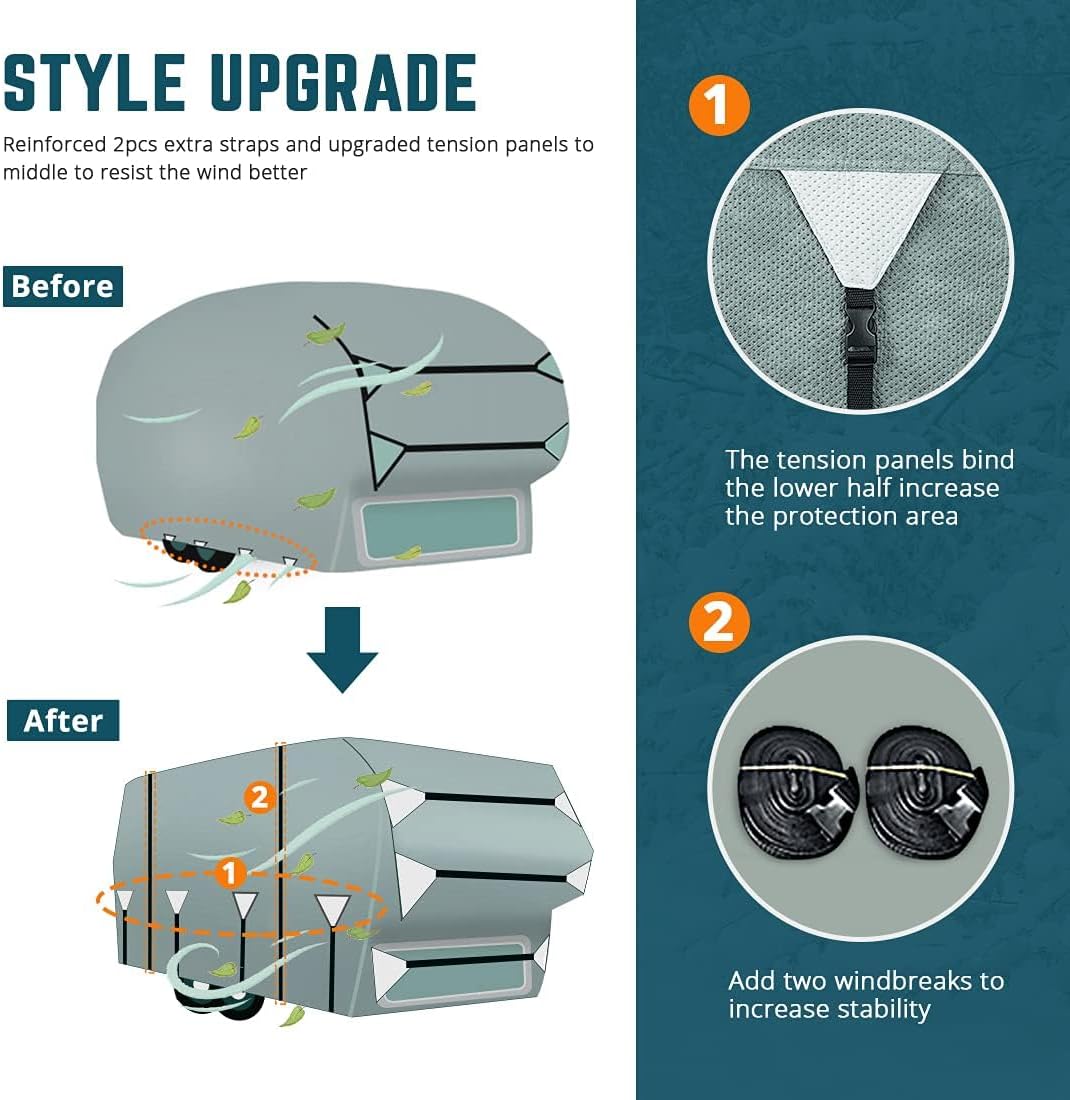 STYLE UPGRADE

Reinforced 2pcs extra straps and upgraded tension panels to middle to resist the wind better

Before

After

2

1

1

The tension panels bind the lower half increase the protection area

2

Add two windbreaks to increase stability