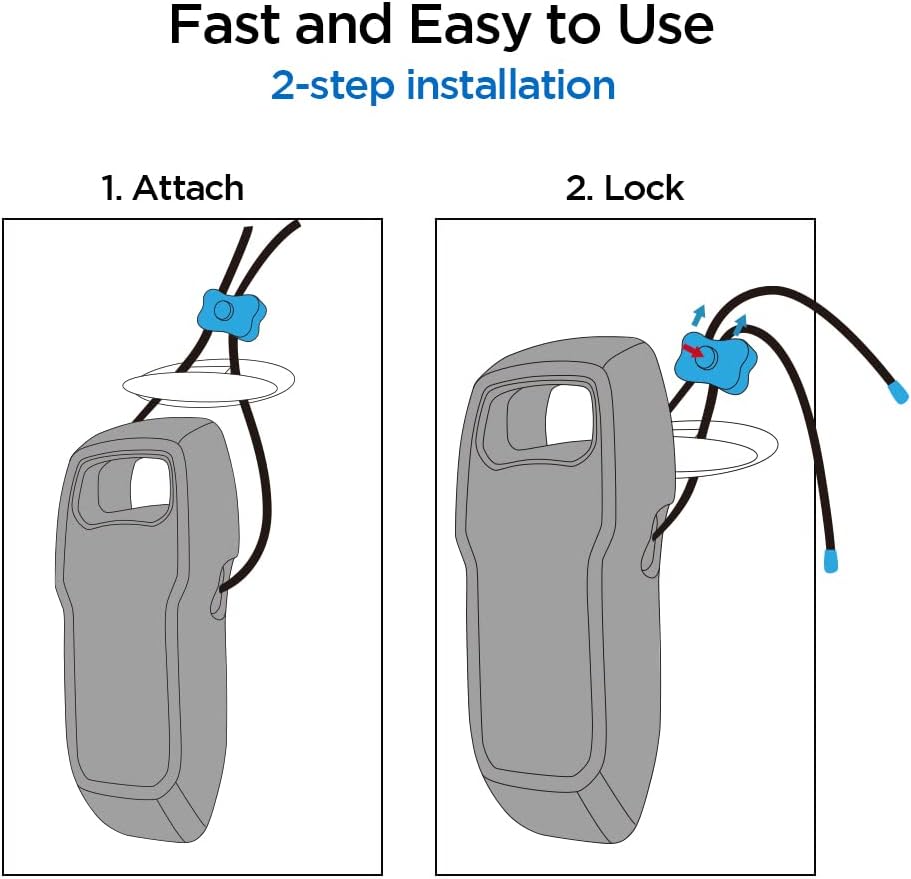 Fast and Easy to Use
2-step installation

1. Attach

2. Lock