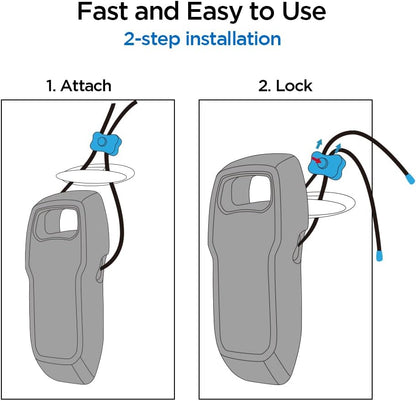 Fast and Easy to Use
2-step installation

1. Attach

2. Lock