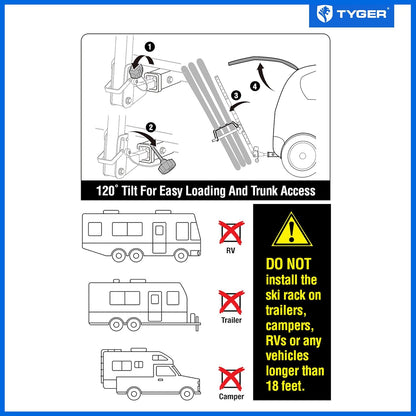 TYGER®

1
2
3
4

120° Tilt For Easy Loading And Trunk Access

RV

Trailer

Camper

DO NOT install the ski rack on trailers, campers, RVs or any vehicles longer than 18 feet.