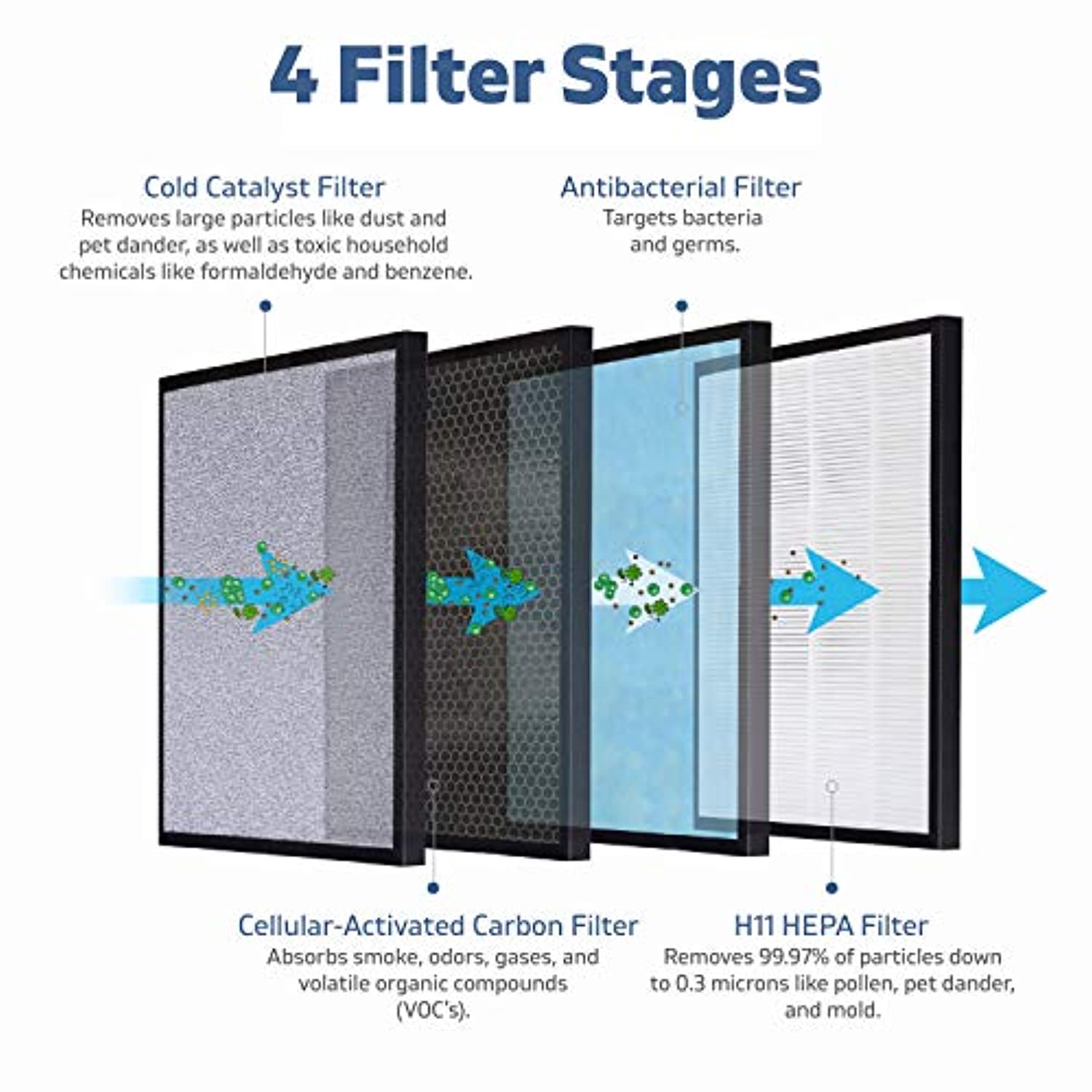 4 Filter Stages

Cold Catalyst Filter
Removes large particles like dust and pet dander, as well as toxic household chemicals like formaldehyde and benzene.

Antibacterial Filter
Targets bacteria and germs.

Cellular-Activated Carbon Filter
Absorbs smoke, odors, gases, and volatile organic compounds (VOC's).

H11 HEPA Filter
Removes 99.97% of particles down to 0.3 microns like pollen, pet dander, and mold.