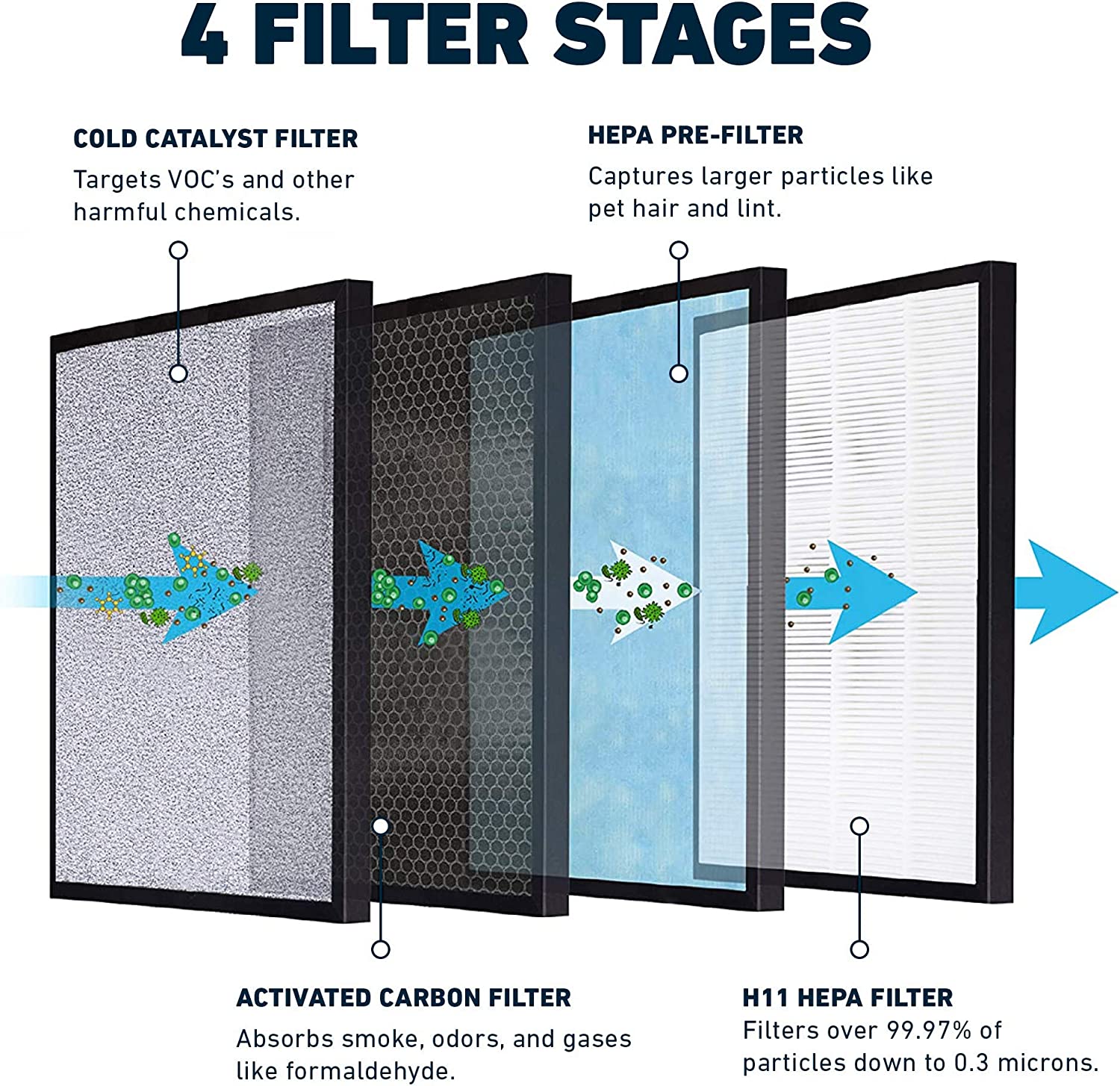 4 FILTER STAGES

COLD CATALYST FILTER
Targets VOC's and other harmful chemicals.

HEPA PRE-FILTER
Captures larger particles like pet hair and lint.

ACTIVATED CARBON FILTER
Absorbs smoke, odors, and gases like formaldehyde.

H11 HEPA FILTER
Filters over 99.97% of particles down to 0.3 microns.