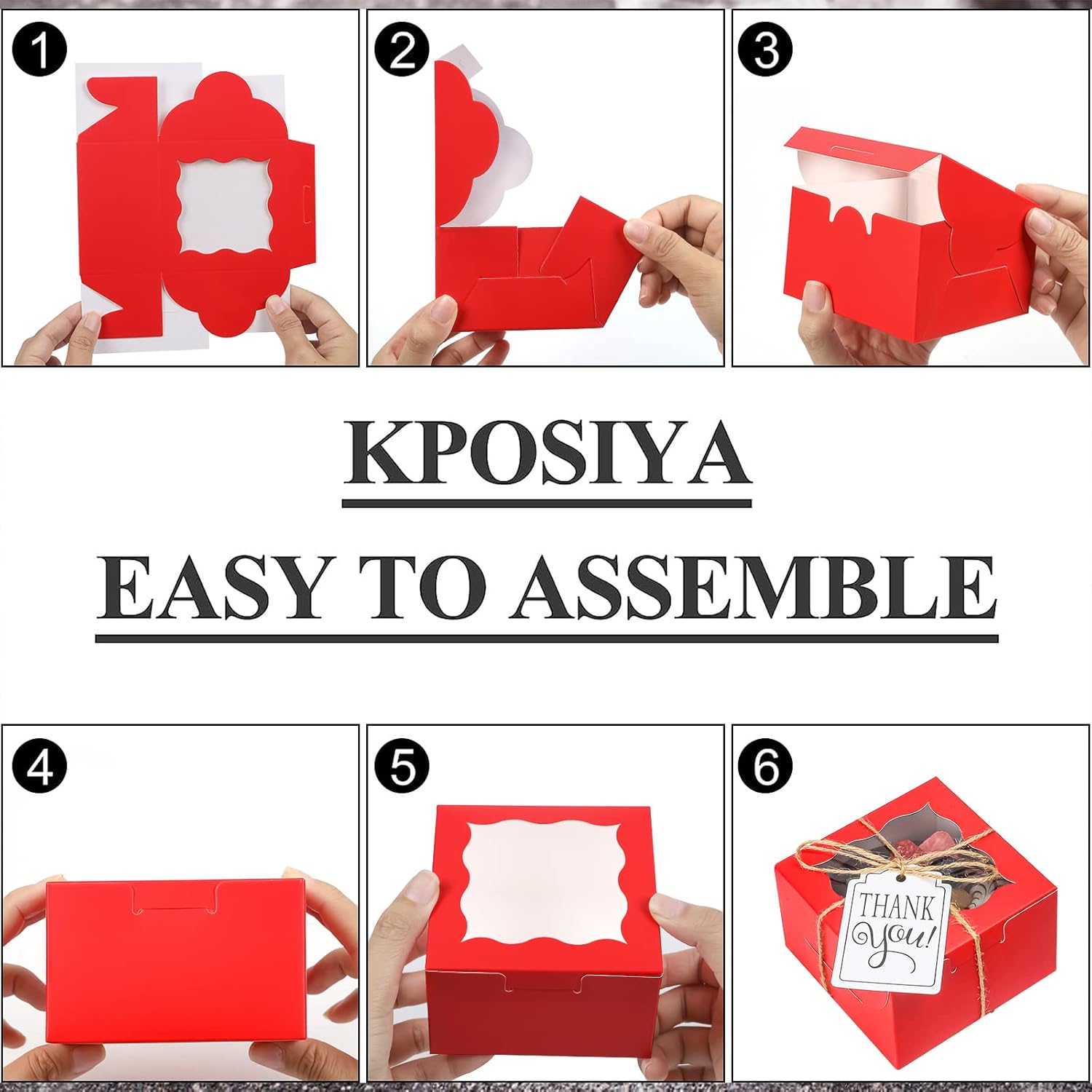 1

2

3

KPOSIYA

EASY TO ASSEMBLE

4

5

6

THANK
you!