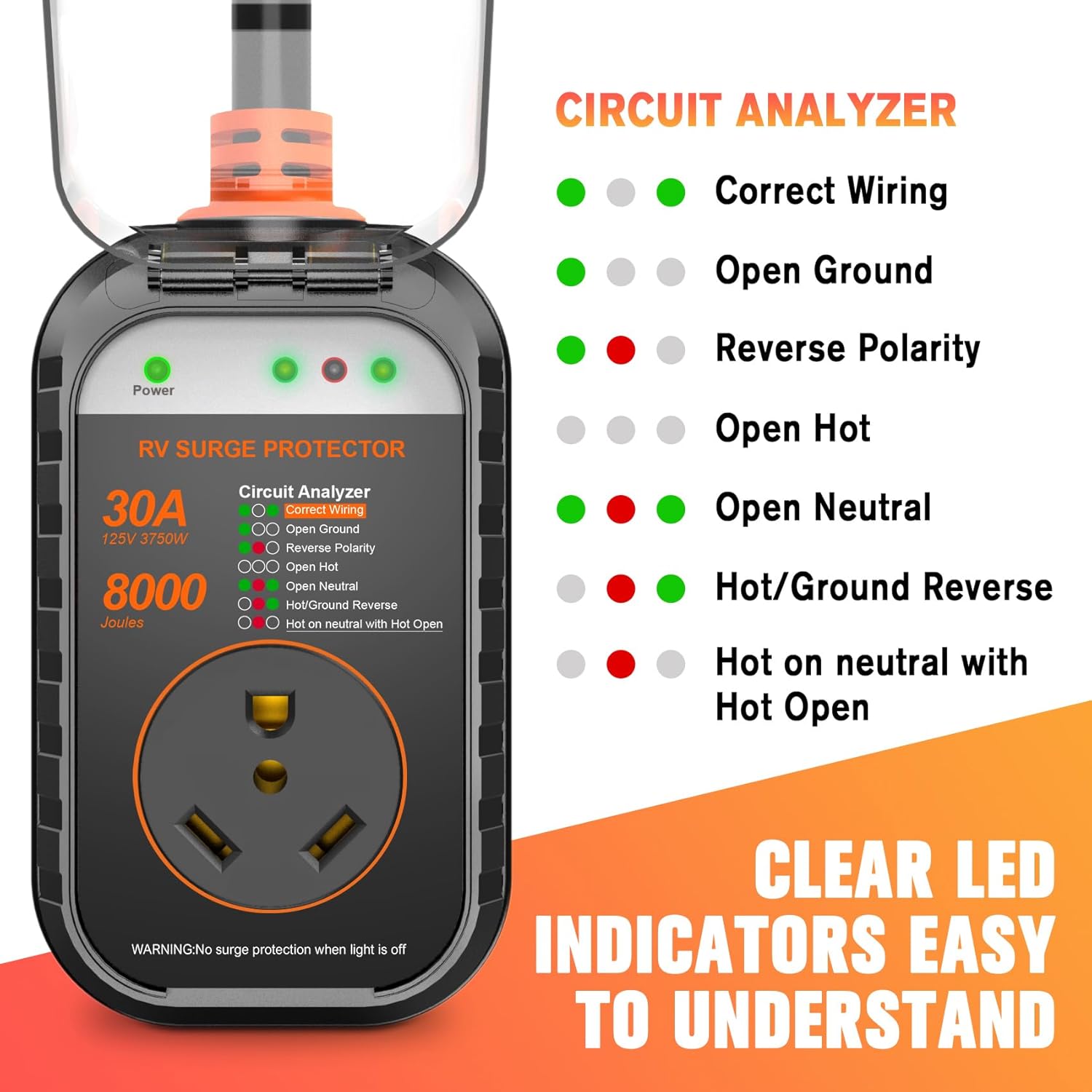 Power

RV SURGE PROTECTOR

30A
125V 3750W

8000
Joules

Circuit Analyzer
Correct Wiring
Open Ground
Reverse Polarity
Open Hot
Open Neutral
Hot/Ground Reverse
Hot on neutral with Hot Open

WARNING:No surge protection when light is off

CIRCUIT ANALYZER

Correct Wiring

Open Ground

Reverse Polarity

Open Hot

Open Neutral

Hot/Ground Reverse

Hot on neutral with Hot Open

CLEAR LED INDICATORS EASY TO UNDERSTAND