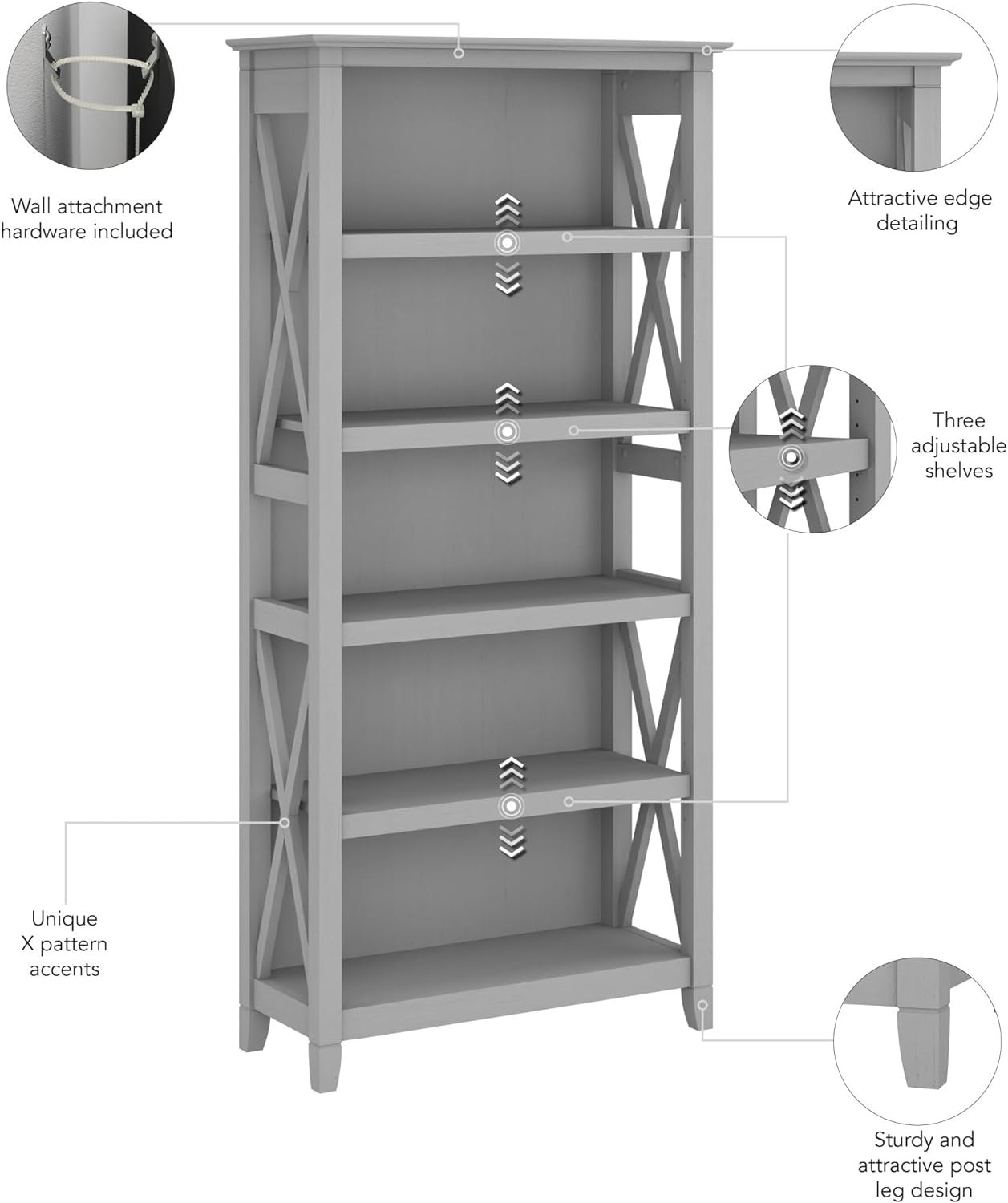 Wall attachment hardware included

Attractive edge detailing

Three adjustable shelves

Unique X pattern accents

Sturdy and attractive post leg design