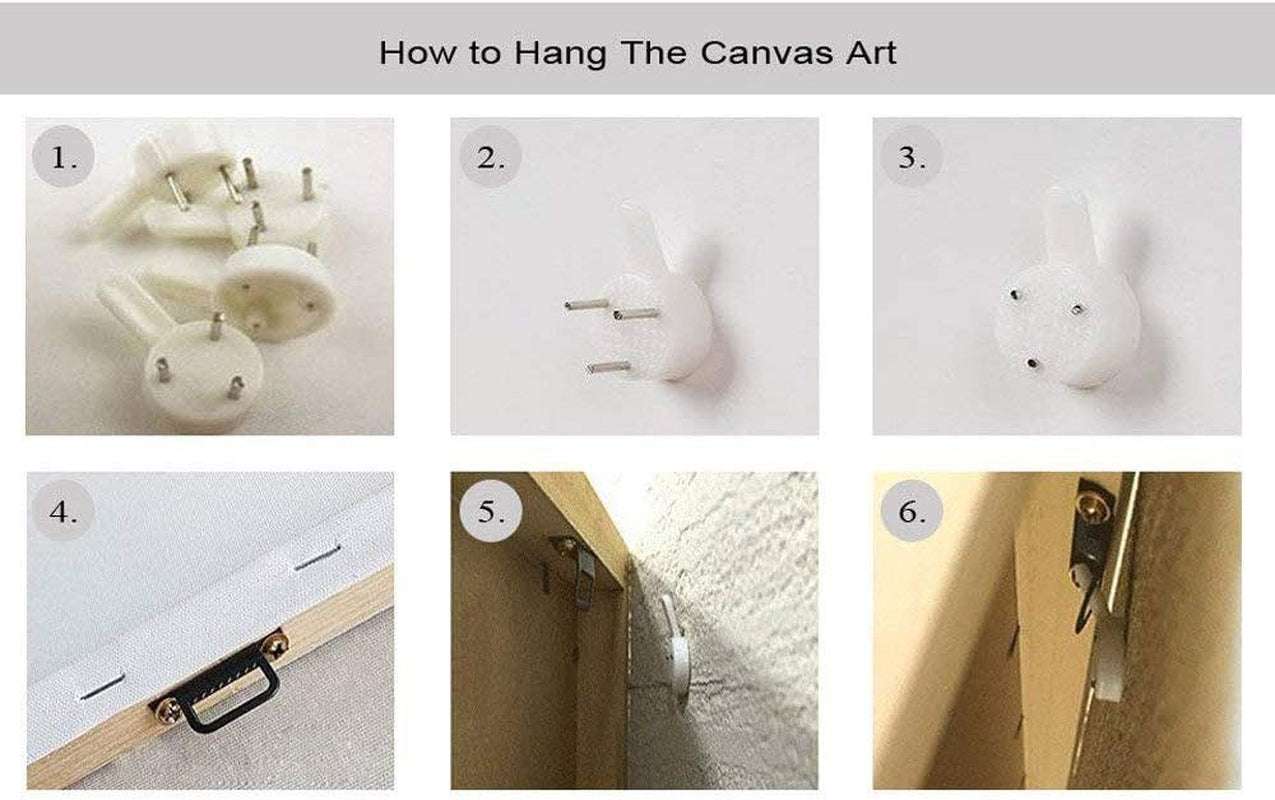 How to Hang The Canvas Art

1.

2.

3.

4.

5.

6.