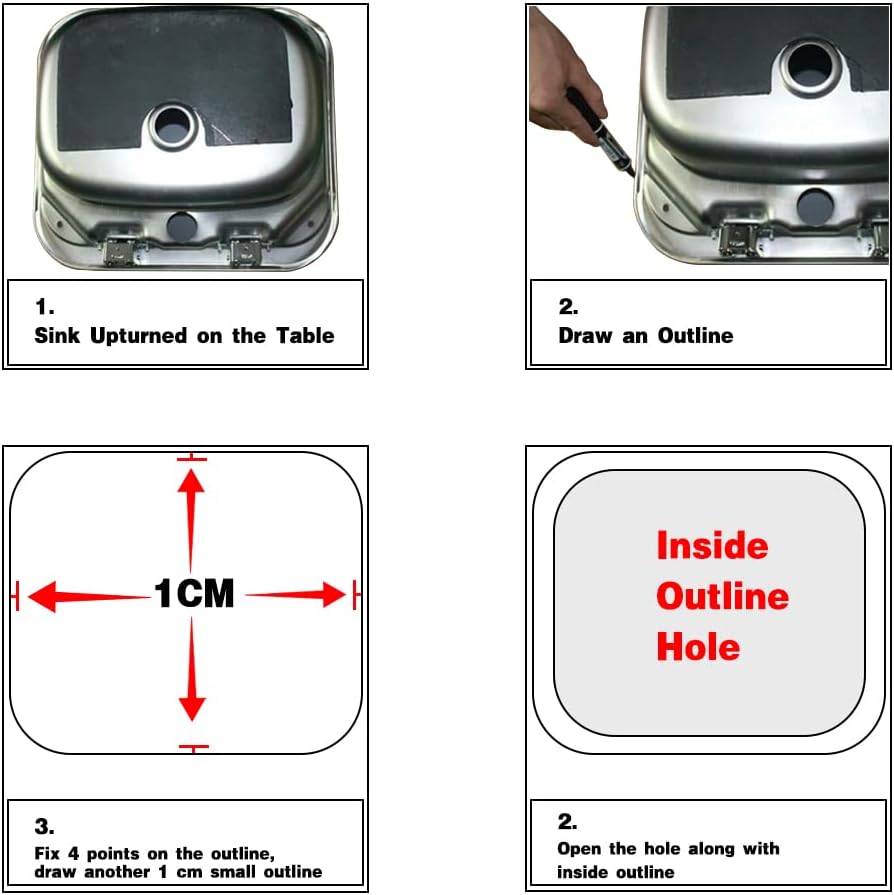 1.
Sink Upturned on the Table

2.
Draw an Outline

1CM

3.
Fix 4 points on the outline, draw another 1 cm small outline

Inside
Outline
Hole

2.
Open the hole along with inside outline