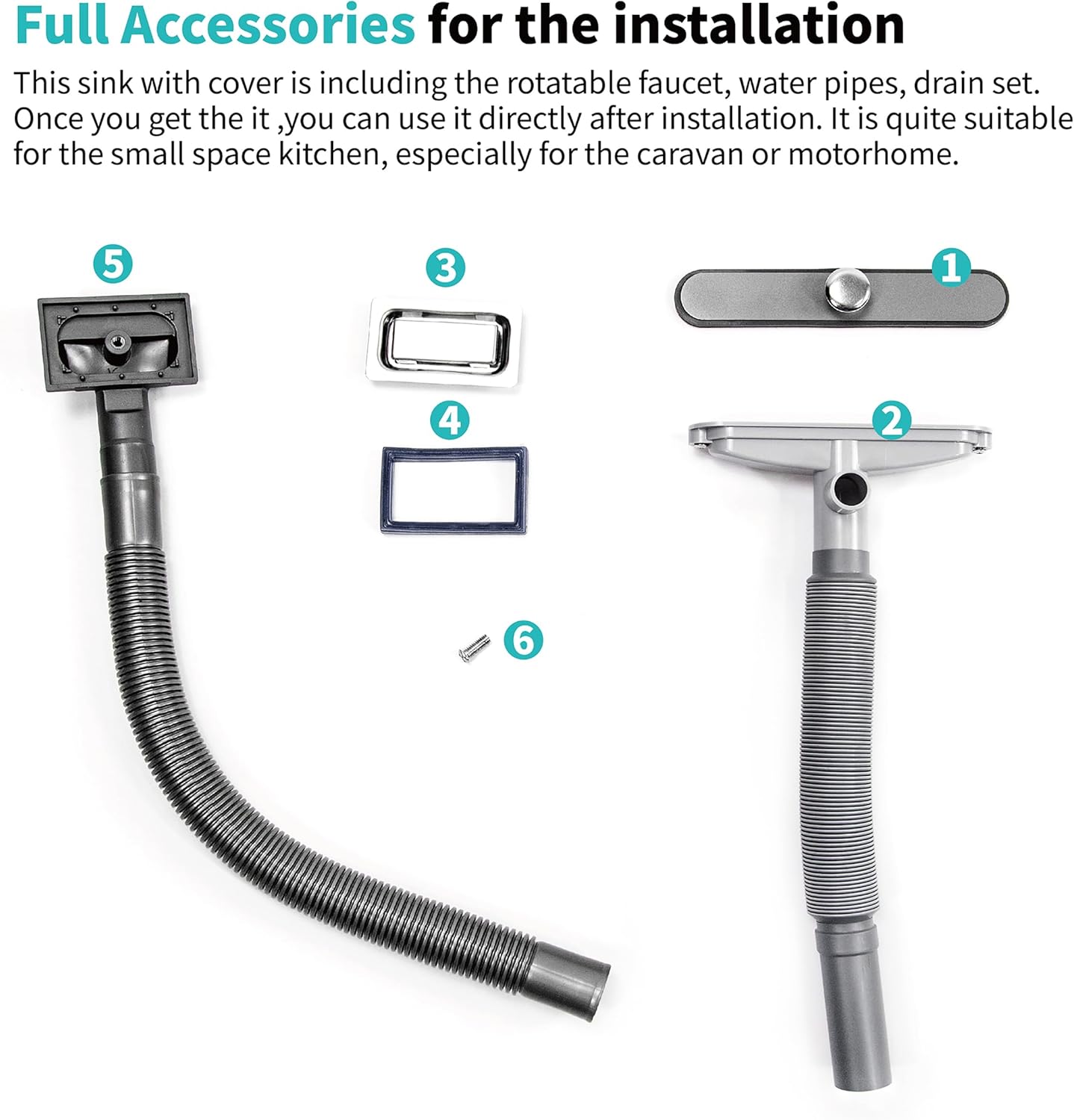 Full Accessories for the installation

This sink with cover is including the rotatable faucet, water pipes, drain set. Once you get the it ,you can use it directly after installation. It is quite suitable for the small space kitchen, especially for the caravan or motorhome.

5

3

1

4

2

6