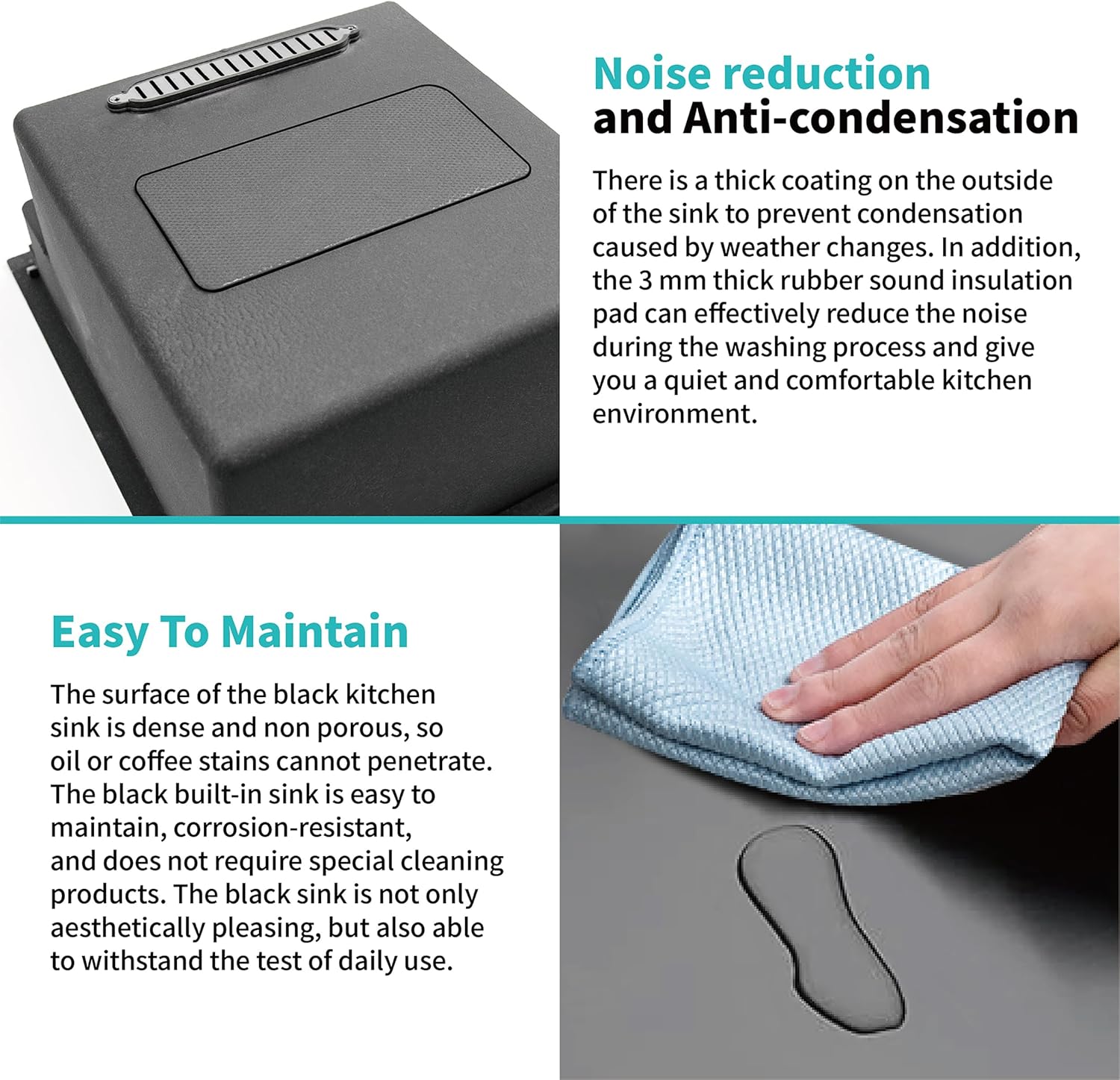 Noise reduction
and Anti-condensation

There is a thick coating on the outside of the sink to prevent condensation caused by weather changes. In addition, the 3 mm thick rubber sound insulation pad can effectively reduce the noise during the washing process and give you a quiet and comfortable kitchen environment.

Easy To Maintain

The surface of the black kitchen sink is dense and non porous, so oil or coffee stains cannot penetrate. The black built-in sink is easy to maintain, corrosion-resistant, and does not require special cleaning products. The black sink is not only aesthetically pleasing, but also able to withstand the test of daily use.