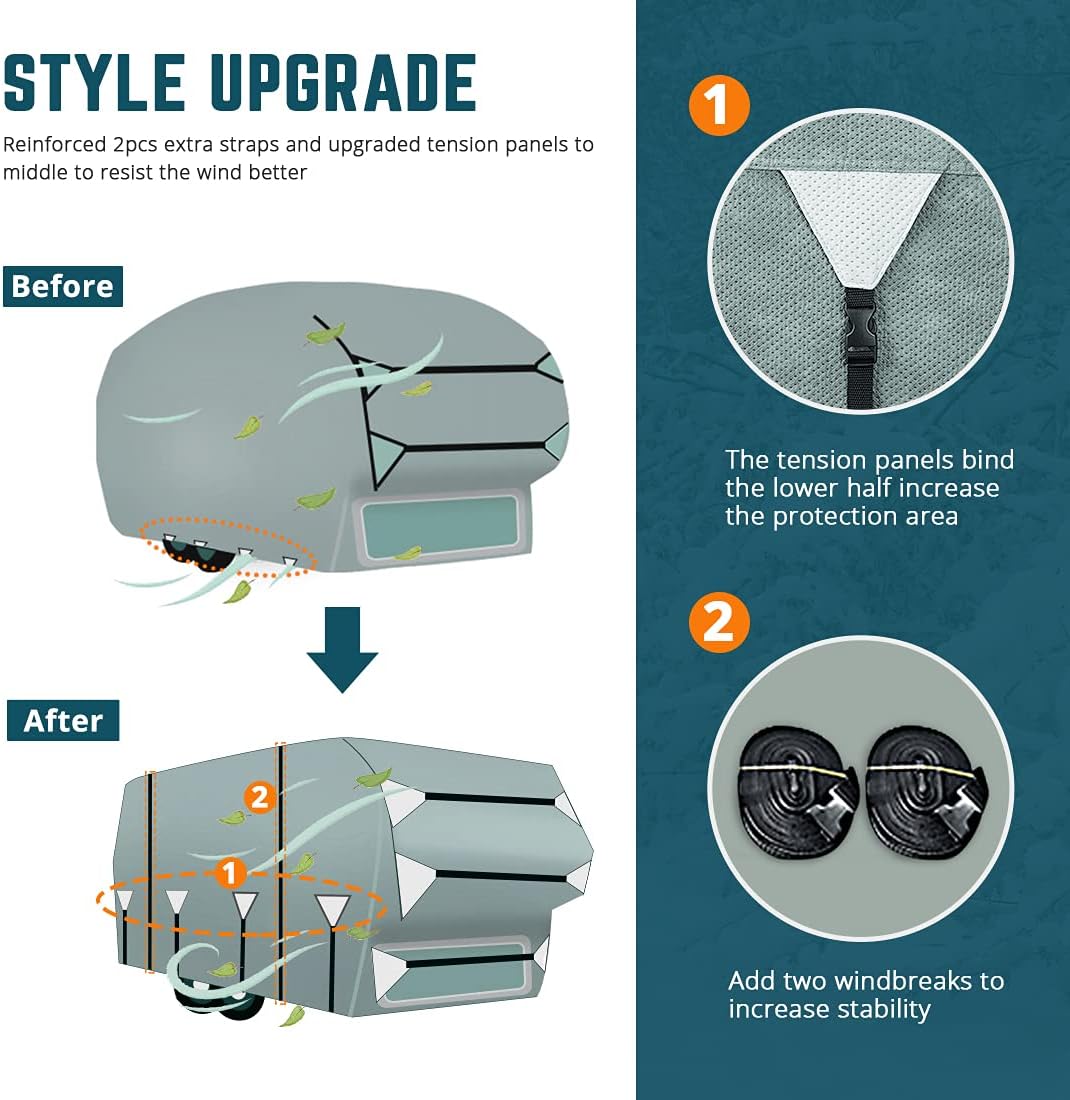 STYLE UPGRADE

Reinforced 2pcs extra straps and upgraded tension panels to middle to resist the wind better

Before

After

2

1

1

The tension panels bind the lower half increase the protection area

2

Add two windbreaks to increase stability