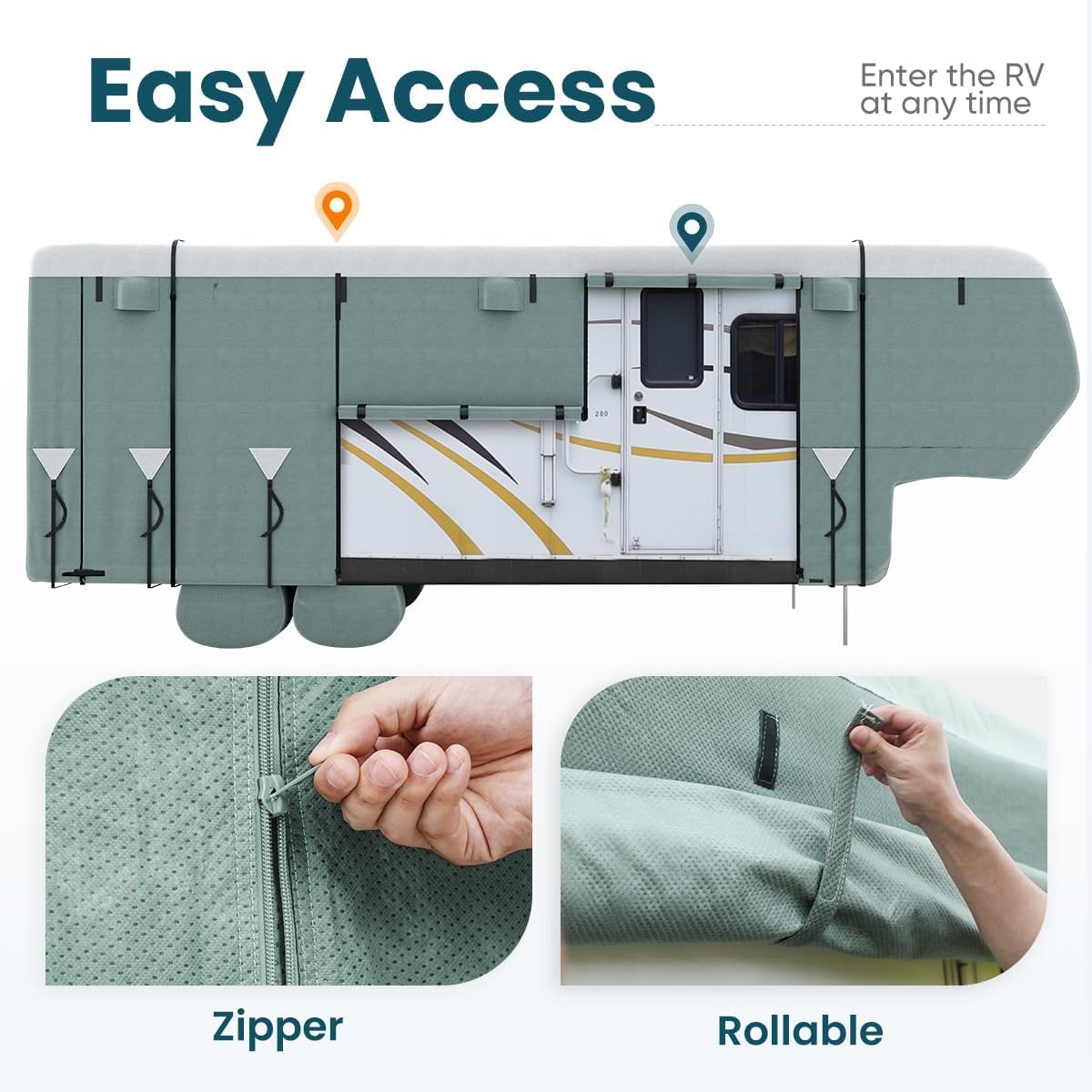 Easy Access

Enter the RV at any time

280

Zipper

Rollable