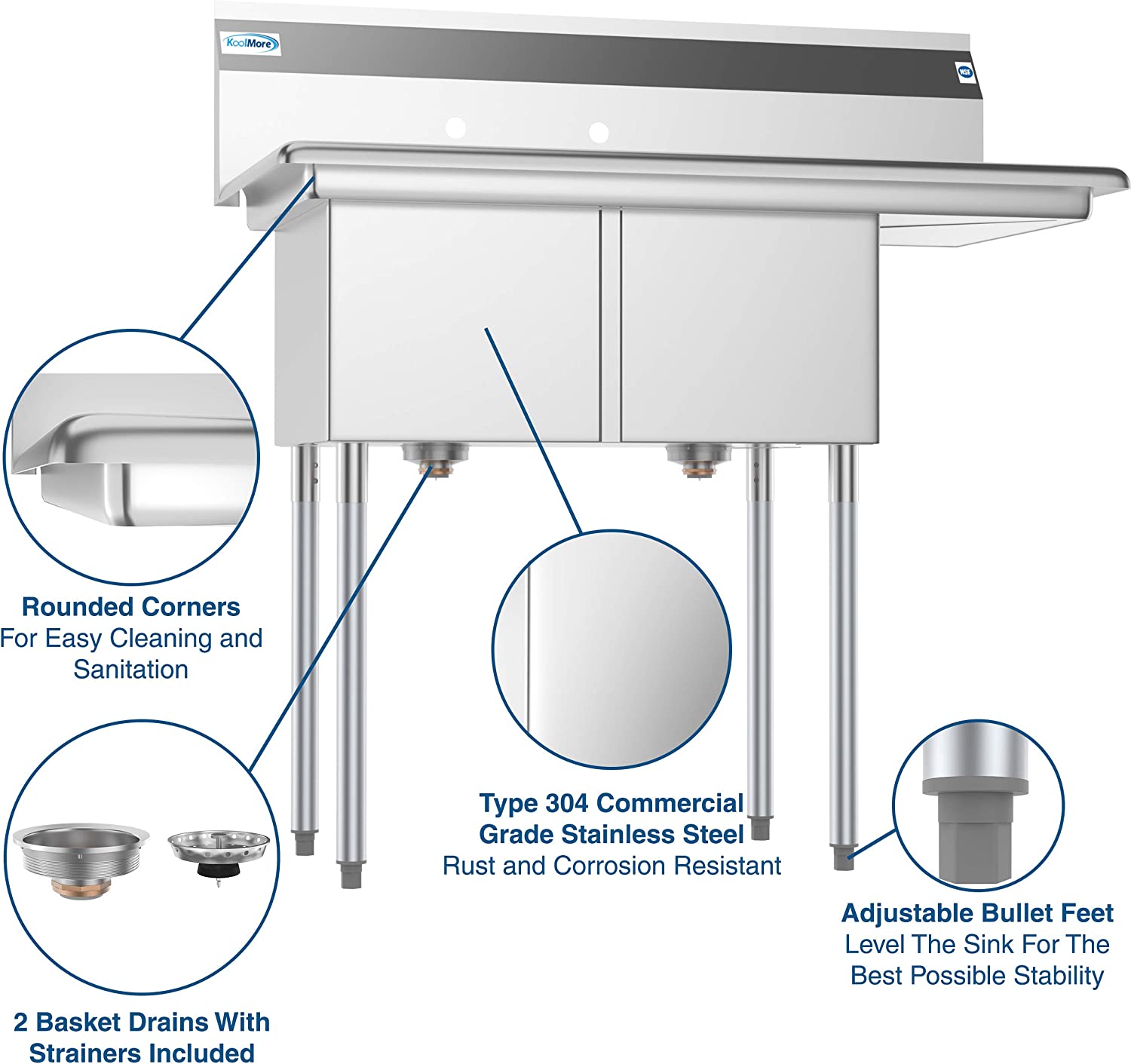 KoolMore

NSF

Rounded Corners
For Easy Cleaning and Sanitation

Type 304 Commercial Grade Stainless Steel
Rust and Corrosion Resistant

Adjustable Bullet Feet
Level The Sink For The Best Possible Stability

2 Basket Drains With Strainers Included