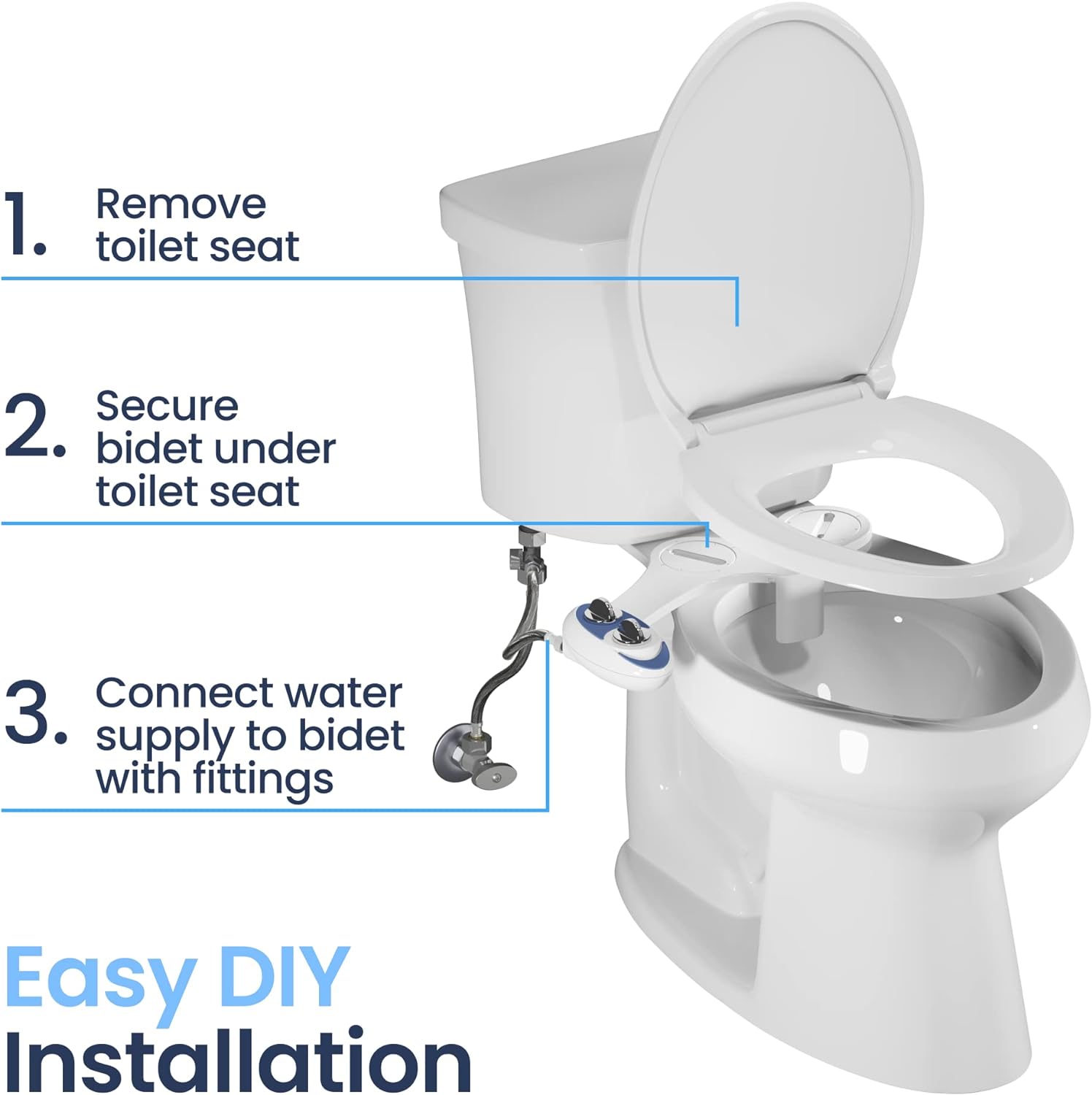 1. Remove toilet seat

2. Secure bidet under toilet seat

3. Connect water supply to bidet with fittings

Easy DIY Installation