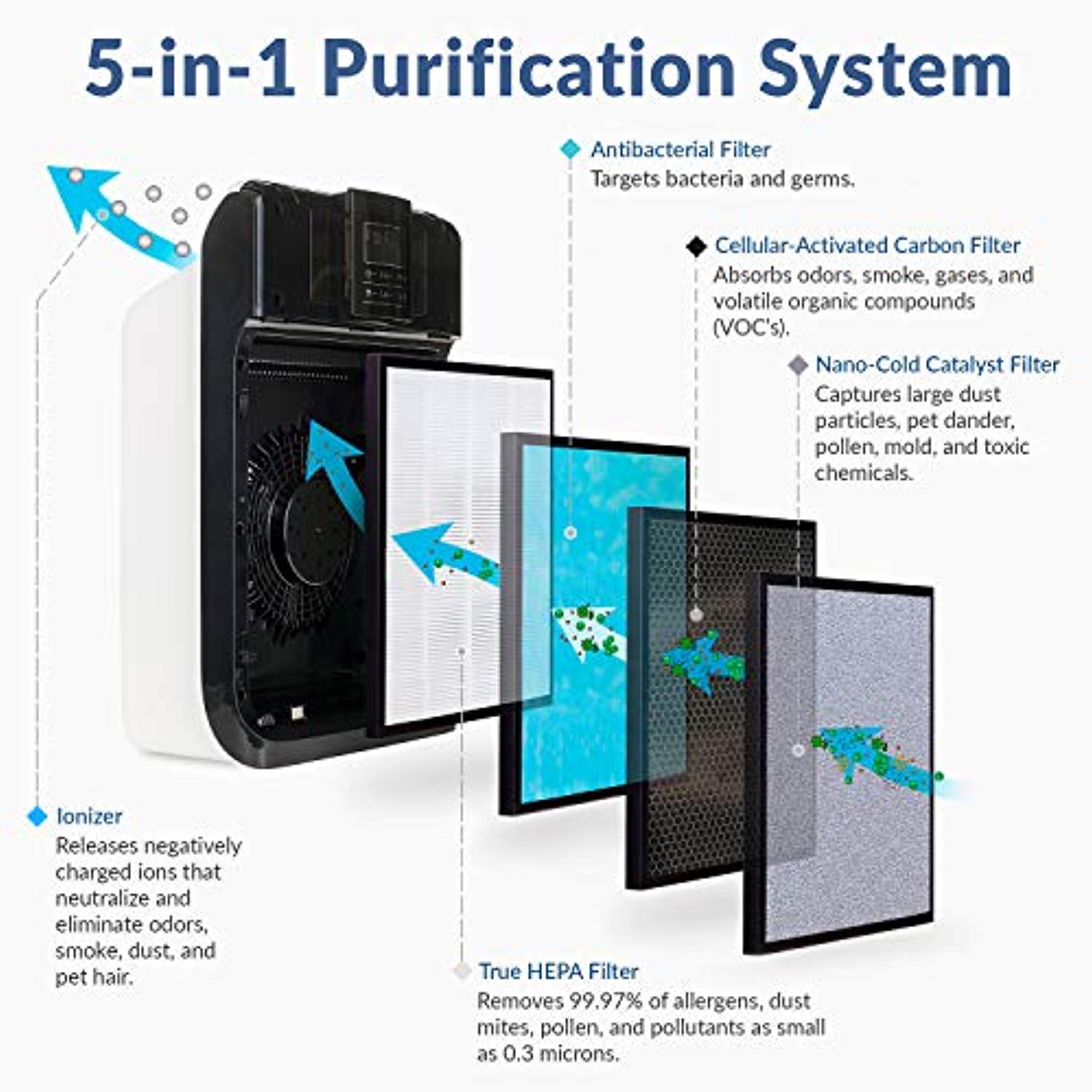 5-in-1 Purification System

Antibacterial Filter
Targets bacteria and germs.

Cellular-Activated Carbon Filter
Absorbs odors, smoke, gases, and volatile organic compounds (VOC's).

Nano-Cold Catalyst Filter
Captures large dust particles, pet dander, pollen, mold, and toxic chemicals.

Ionizer
Releases negatively charged ions that neutralize and eliminate odors, smoke, dust, and pet hair.

True HEPA Filter
Removes 99.97% of allergens, dust mites, pollen, and pollutants as small as 0.3 microns.