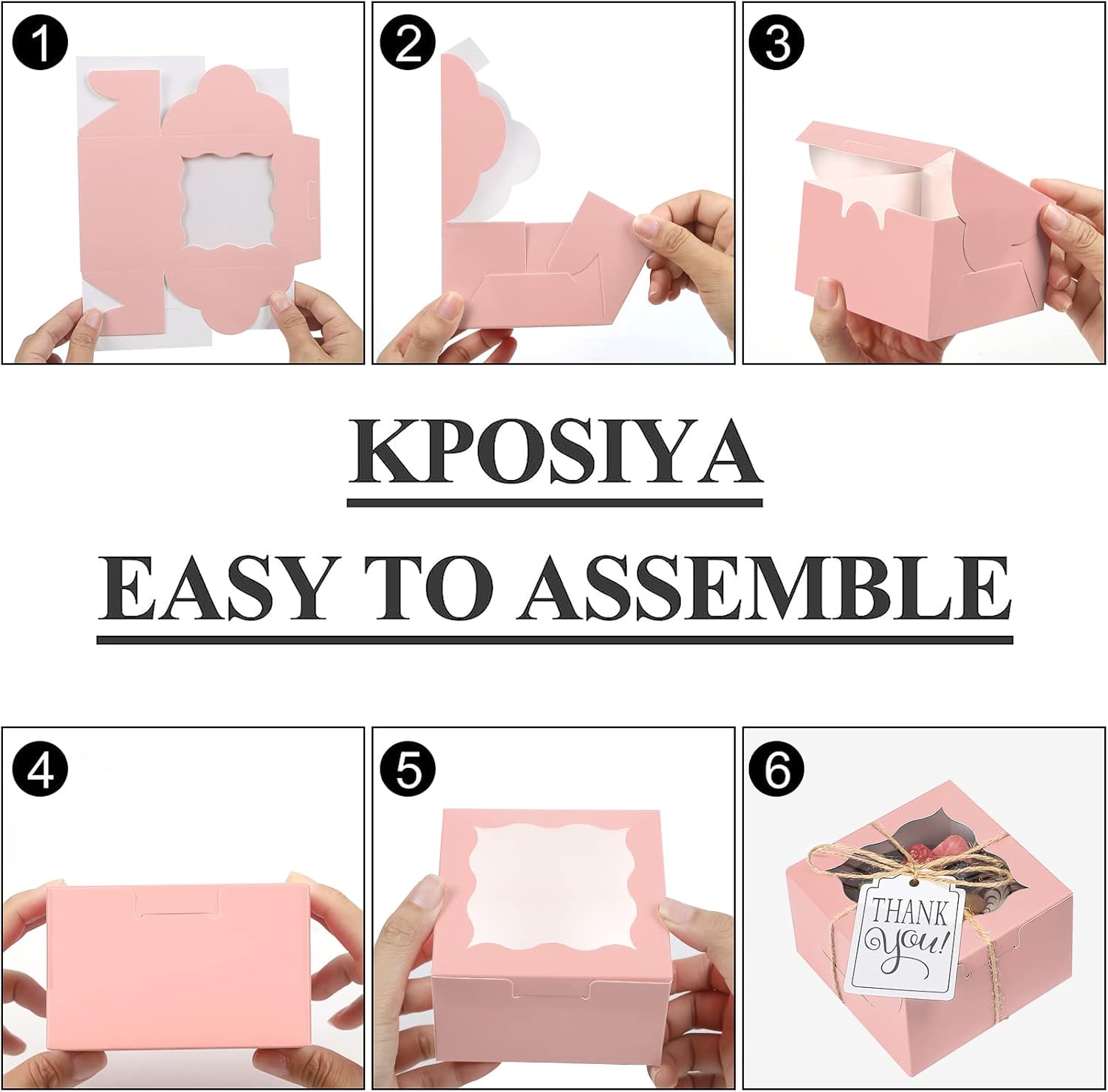 1

2

3

KPOSIYA

EASY TO ASSEMBLE

4

5

6

THANK you!