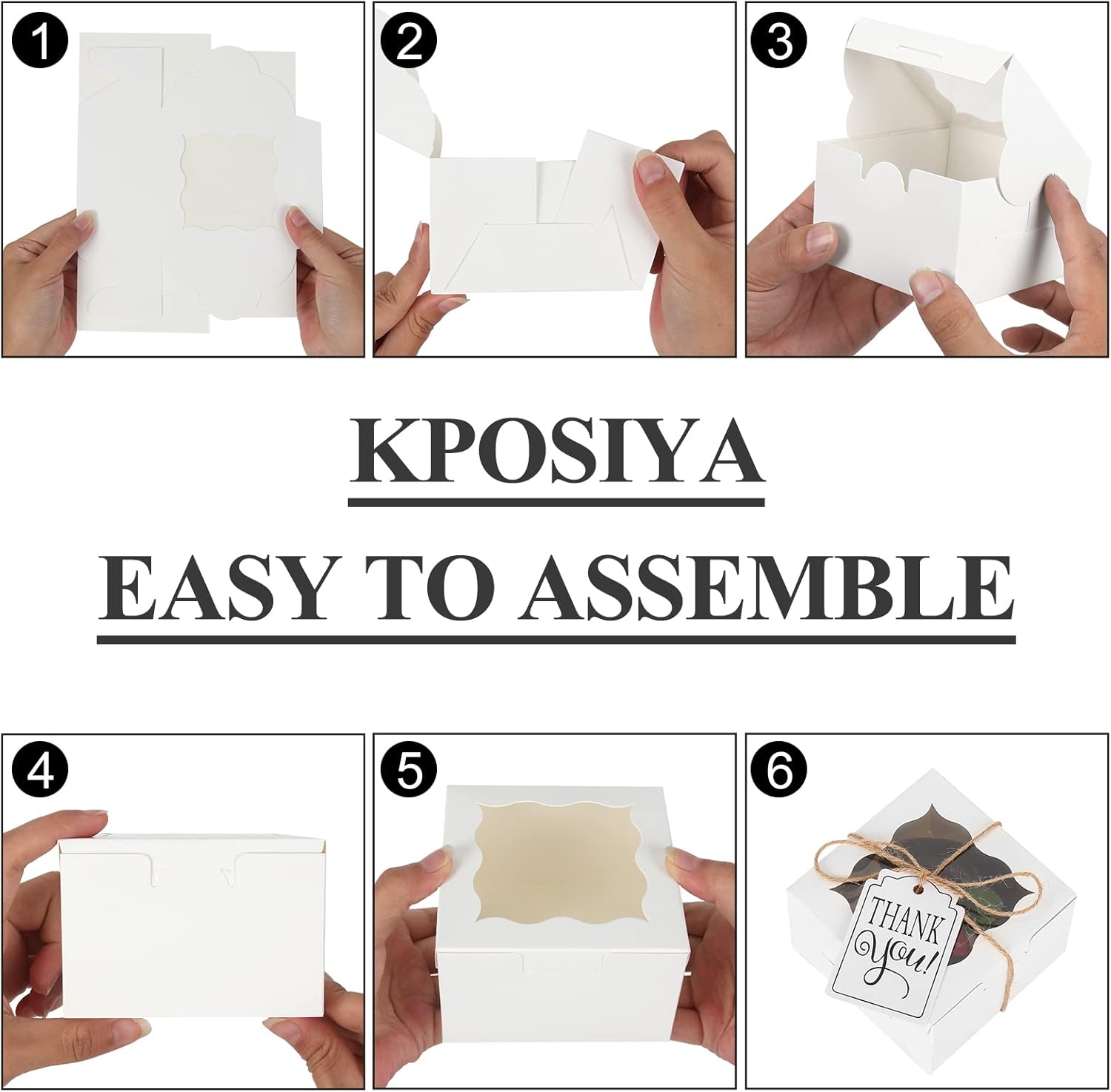 1

2

3

KPOSIYA

EASY TO ASSEMBLE

4

5

6

THANK you!