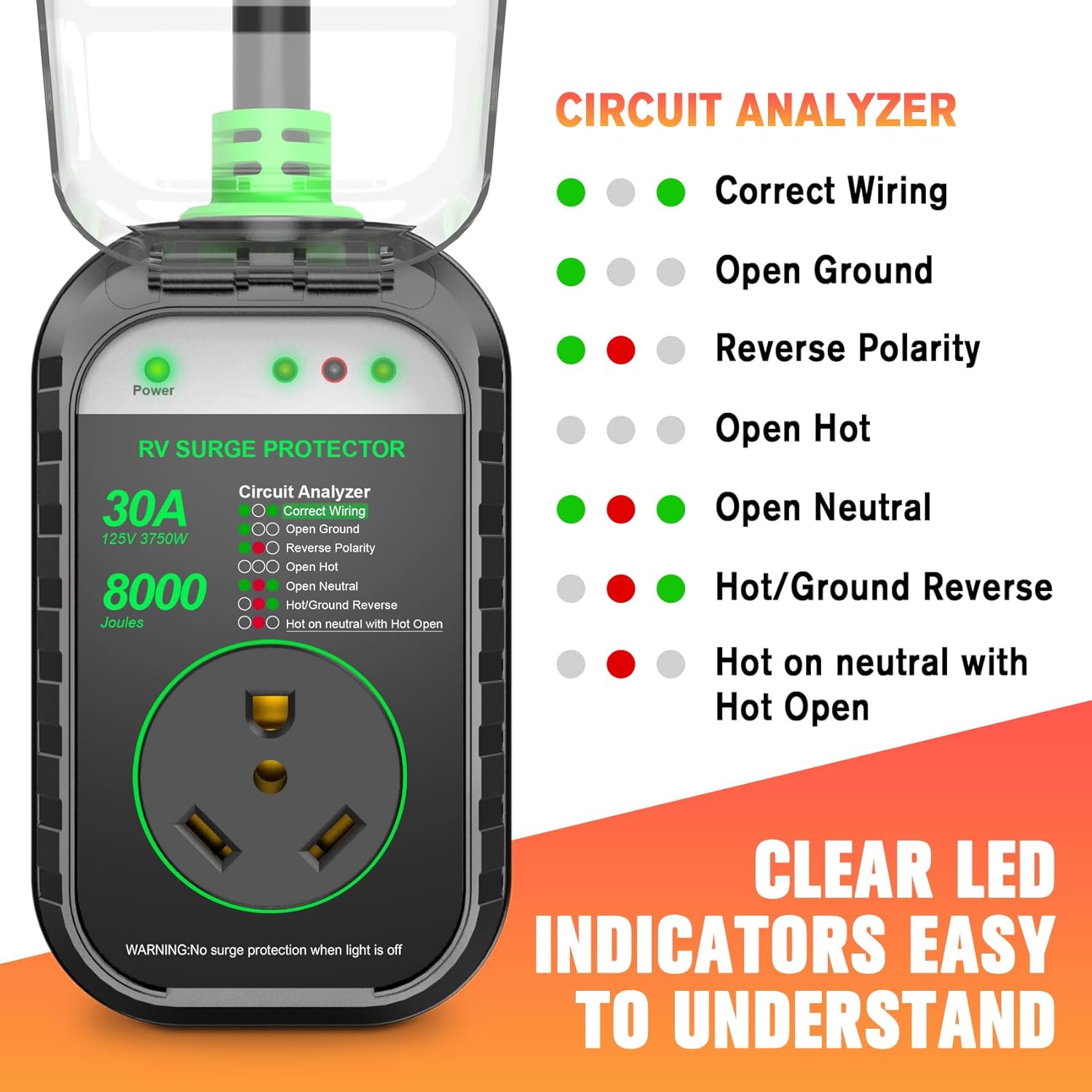 Power

RV SURGE PROTECTOR

30A
125V 3750W

8000
Joules

Circuit Analyzer
Correct Wiring
Open Ground
Reverse Polarity
Open Hot
Open Neutral
Hot/Ground Reverse
Hot on neutral with Hot Open

WARNING:No surge protection when light is off

CIRCUIT ANALYZER

Correct Wiring

Open Ground

Reverse Polarity

Open Hot

Open Neutral

Hot/Ground Reverse

Hot on neutral with Hot Open

CLEAR LED INDICATORS EASY TO UNDERSTAND